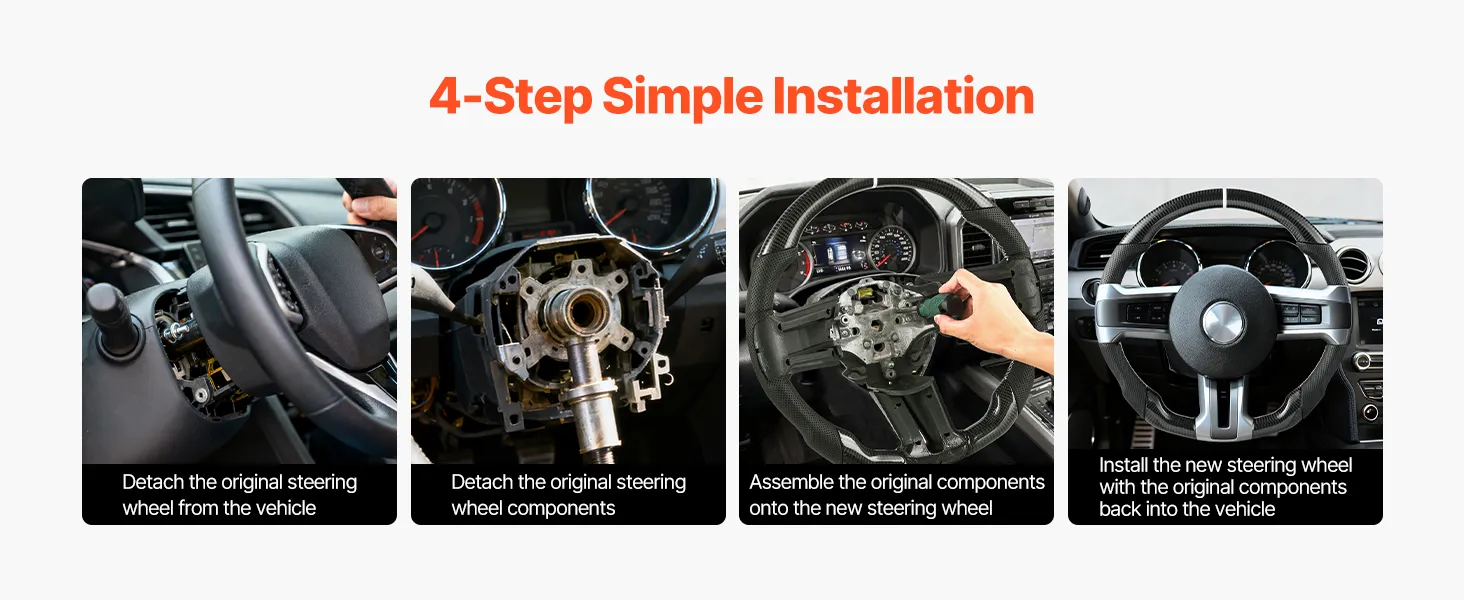 4-Step Simple Installation

Detach the original steering wheel from the vehicle

Detach the original steering wheel components

Assemble the original components onto the new steering wheel

Install the new steering wheel with the original components back into the vehicle