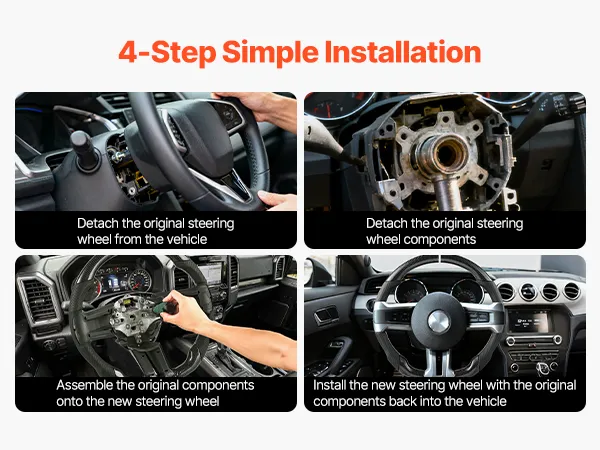 4-Step Simple Installation

Detach the original steering wheel from the vehicle

Detach the original steering wheel components

Assemble the original components onto the new steering wheel

Install the new steering wheel with the original components back into the vehicle