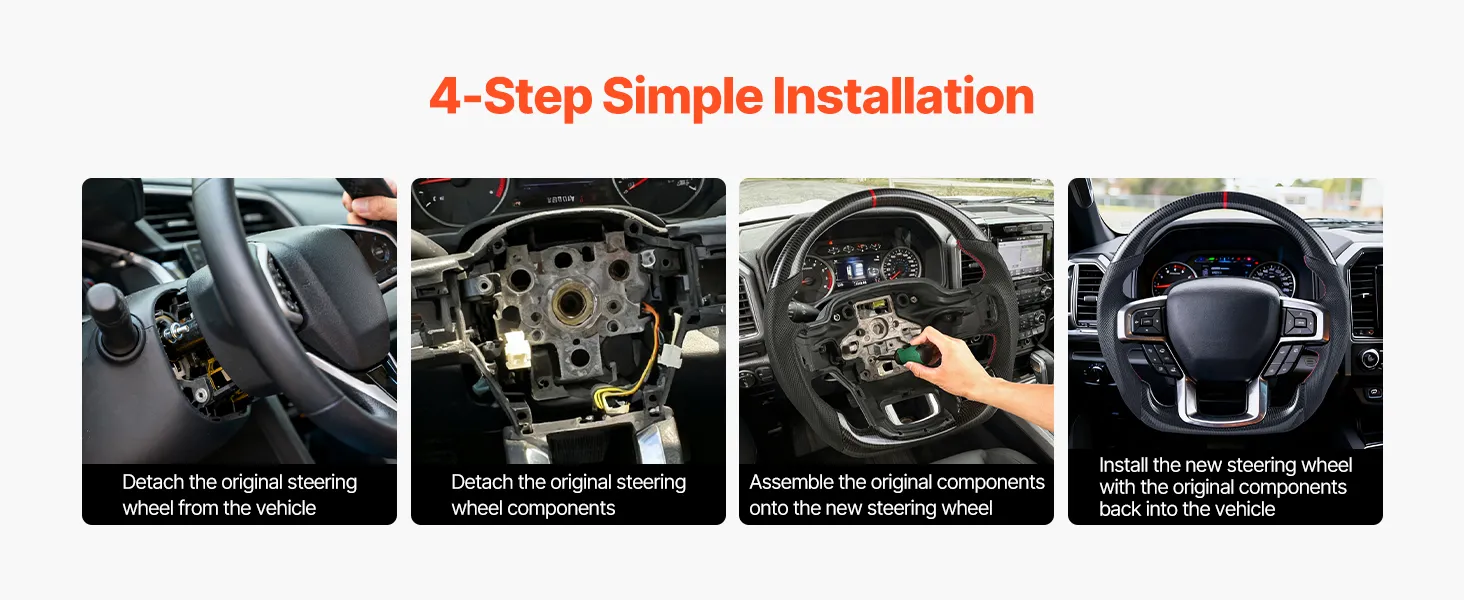 4-Step Simple Installation

Detach the original steering wheel from the vehicle

Detach the original steering wheel components

Assemble the original components onto the new steering wheel

Install the new steering wheel with the original components back into the vehicle