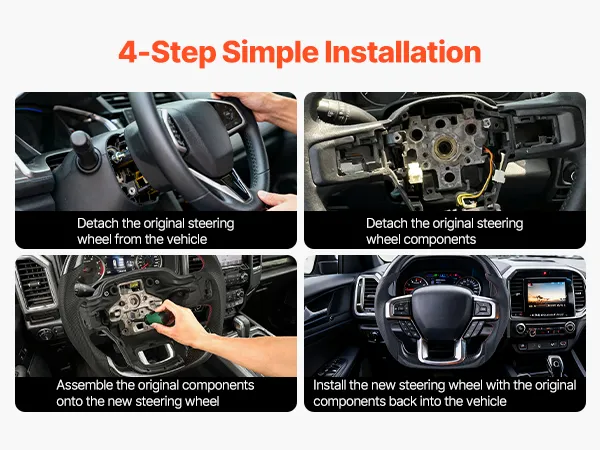 4-Step Simple Installation

Detach the original steering wheel from the vehicle

Detach the original steering wheel components

Assemble the original components onto the new steering wheel

Install the new steering wheel with the original components back into the vehicle