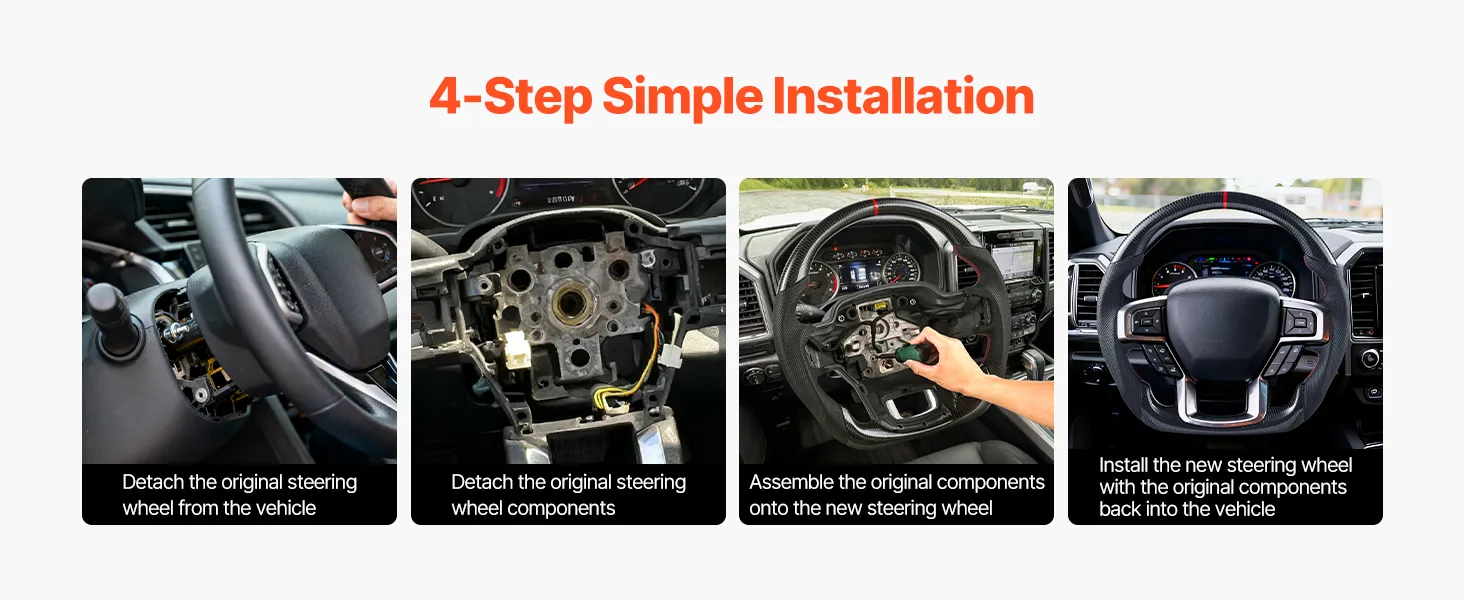 4-Step Simple Installation

Detach the original steering wheel from the vehicle

Detach the original steering wheel components

Assemble the original components onto the new steering wheel

Install the new steering wheel with the original components back into the vehicle