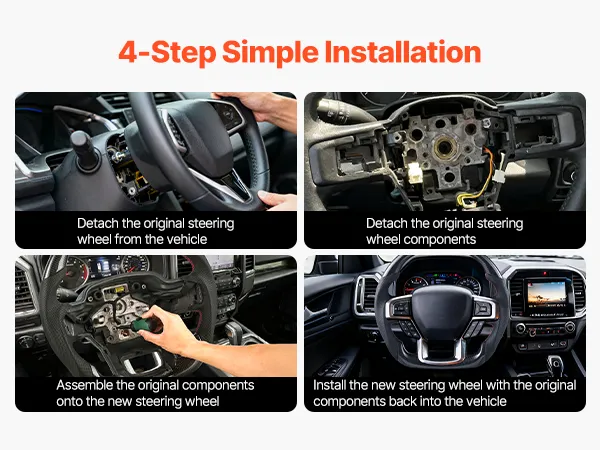 4-Step Simple Installation

Detach the original steering wheel from the vehicle

Detach the original steering wheel components

Assemble the original components onto the new steering wheel

Install the new steering wheel with the original components back into the vehicle