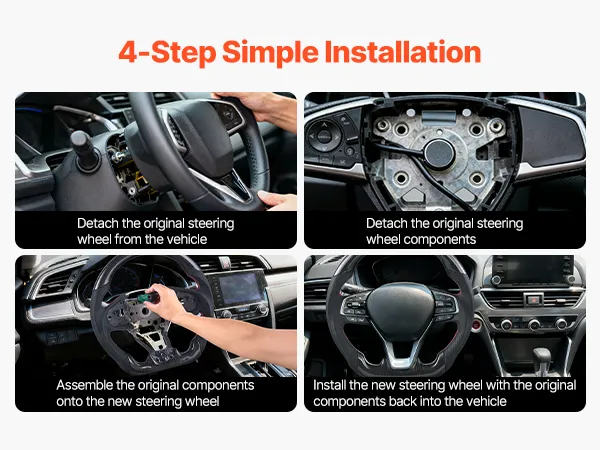 4-Step Simple Installation

Detach the original steering wheel from the vehicle

Detach the original steering wheel components

Assemble the original components onto the new steering wheel

Install the new steering wheel with the original components back into the vehicle