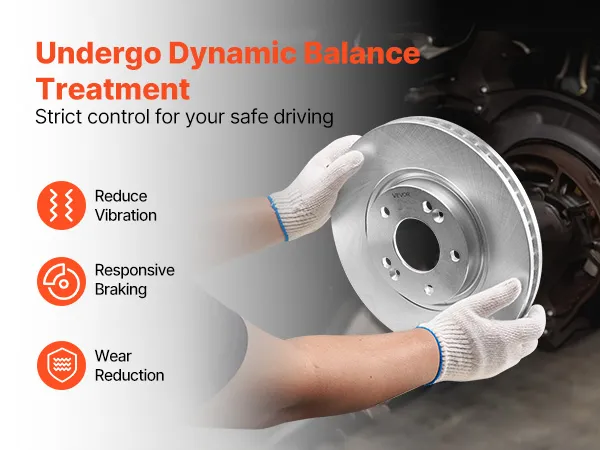 Undergo Dynamic Balance Treatment

Strict control for your safe driving

Reduce Vibration

Responsive Braking

Wear Reduction

VEVOR