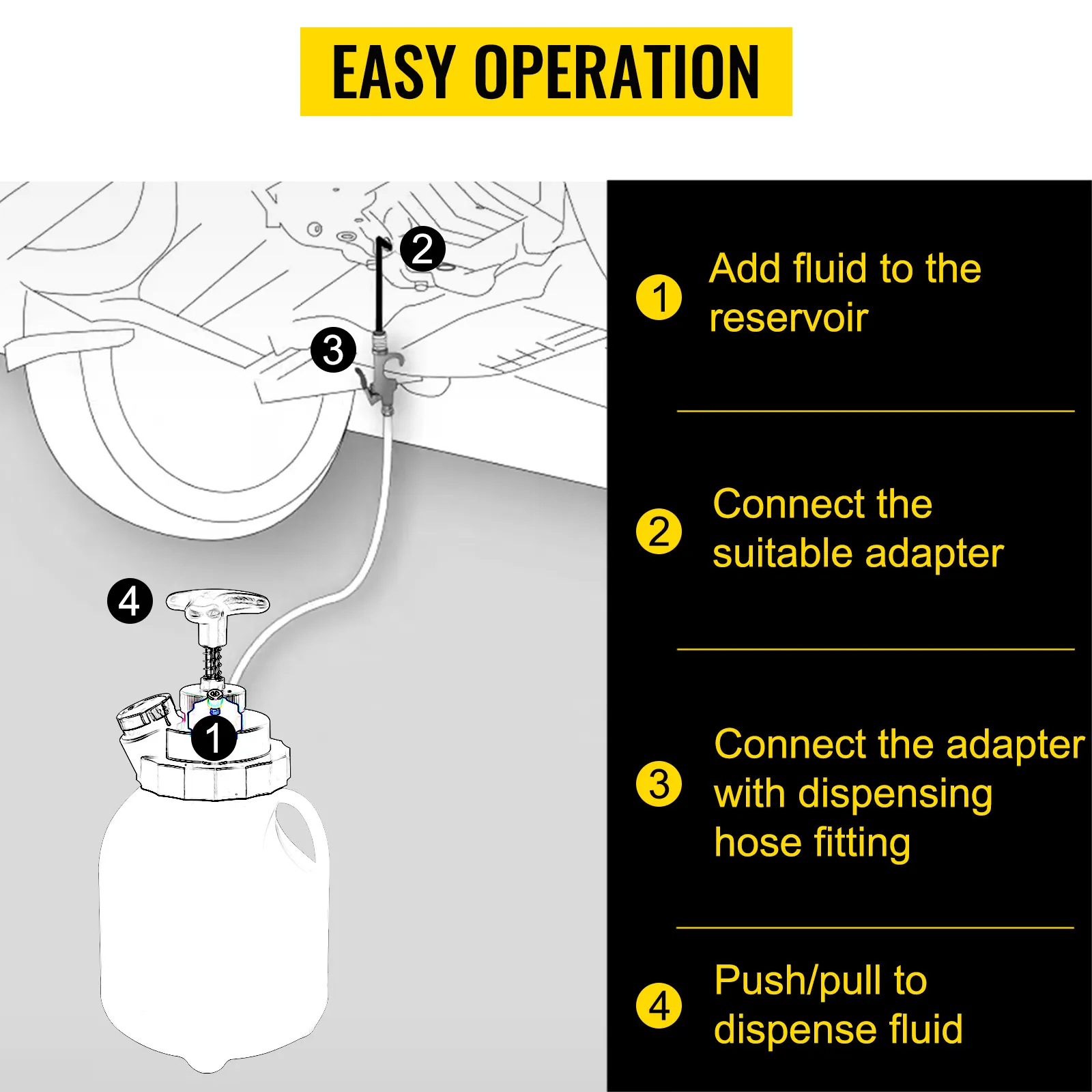 EASY OPERATION

2

3

4

1

1 Add fluid to the reservoir

2 Connect the suitable adapter

3 Connect the adapter with dispensing hose fitting

4 Push/pull to dispense fluid