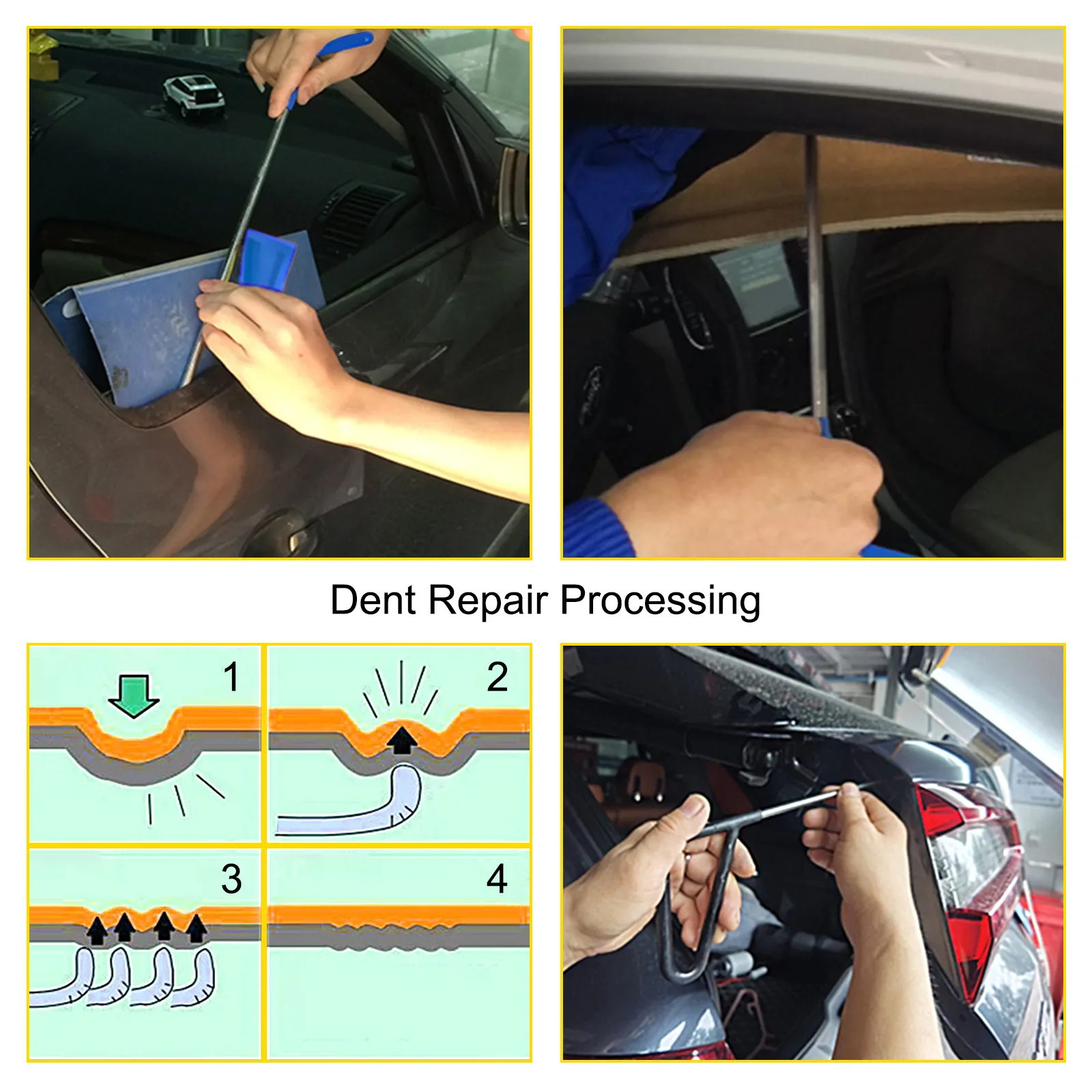 Dent Repair Processing

1

2

3

4