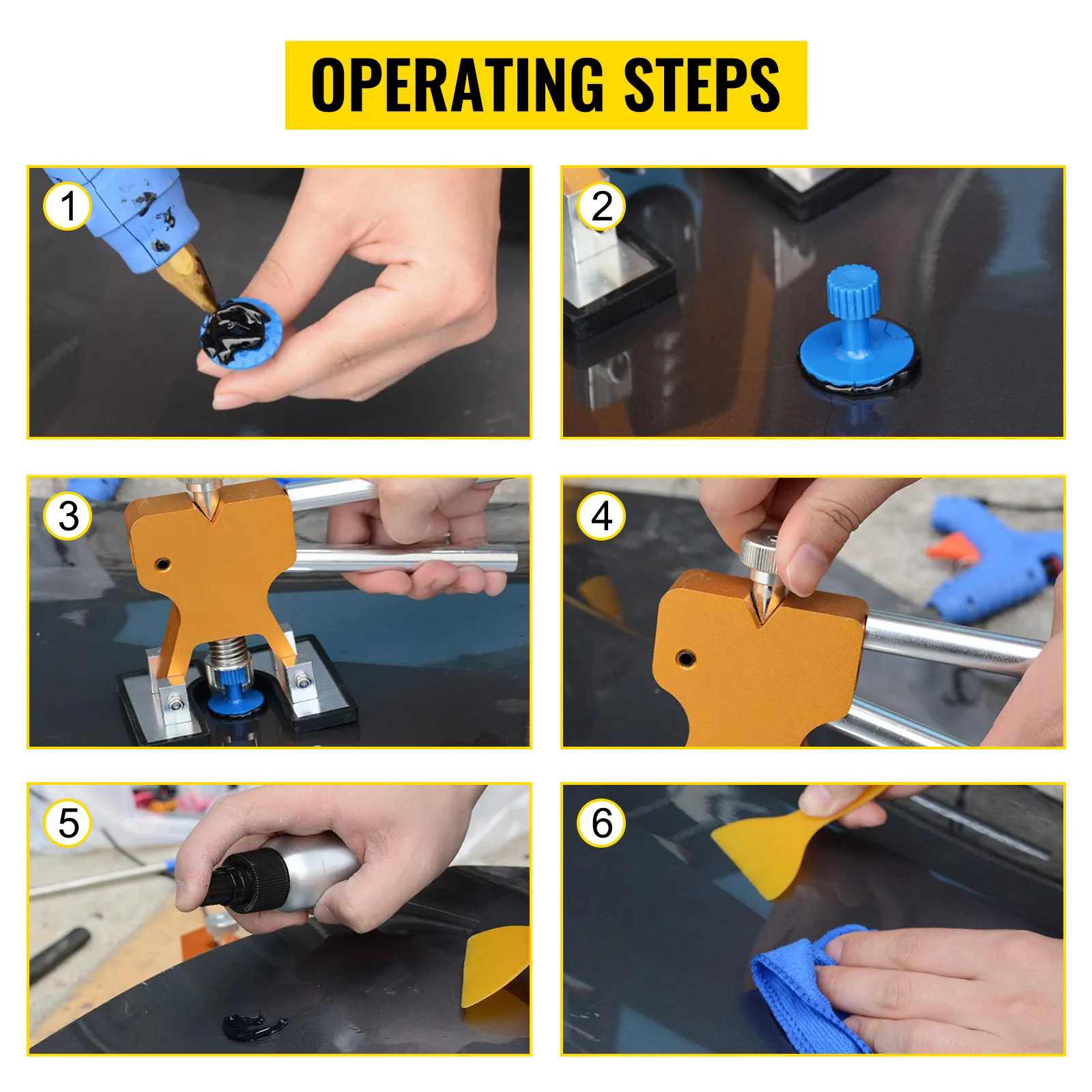 OPERATING STEPS

1

2

3

4

5

6