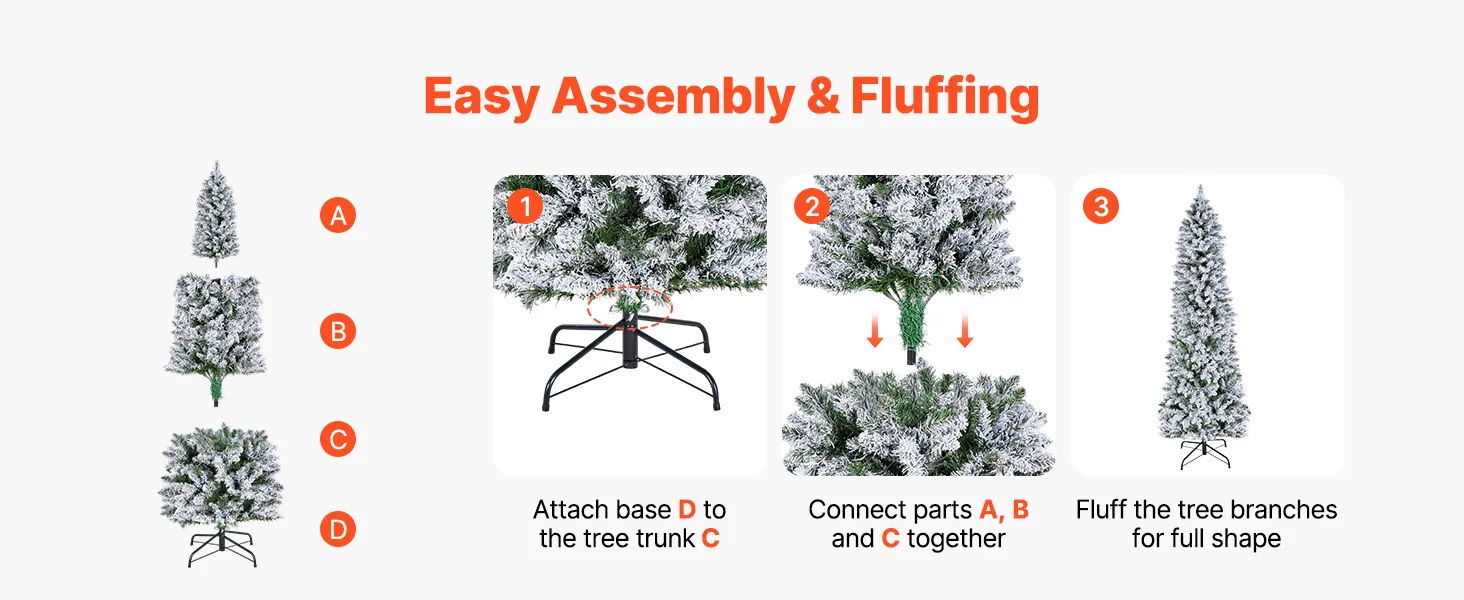 Easy Assembly & Fluffing

A

B

C

D

1

Attach base D to the tree trunk C

2

Connect parts A, B and C together

3

Fluff the tree branches for full shape