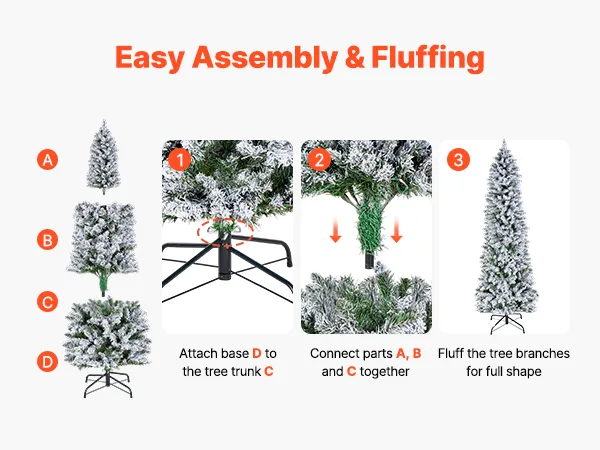 Easy Assembly & Fluffing

A

B

C

D

1

Attach base D to the tree trunk C

2

Connect parts A, B and C together

3

Fluff the tree branches for full shape