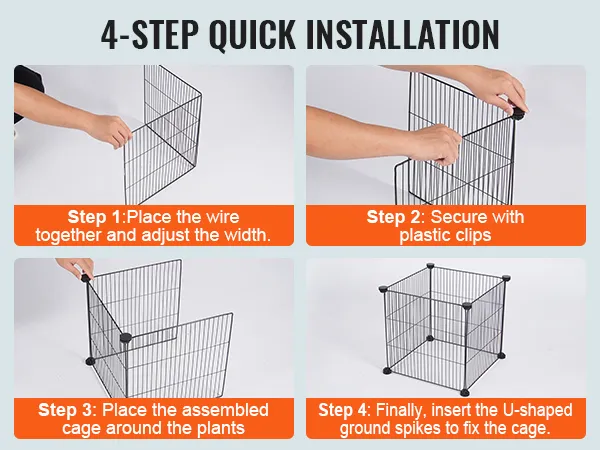 4-STEP QUICK INSTALLATION

Step 1:Place the wire together and adjust the width.

Step 2: Secure with plastic clips

Step 3: Place the assembled cage around the plants

Step 4: Finally, insert the U-shaped ground spikes to fix the cage.