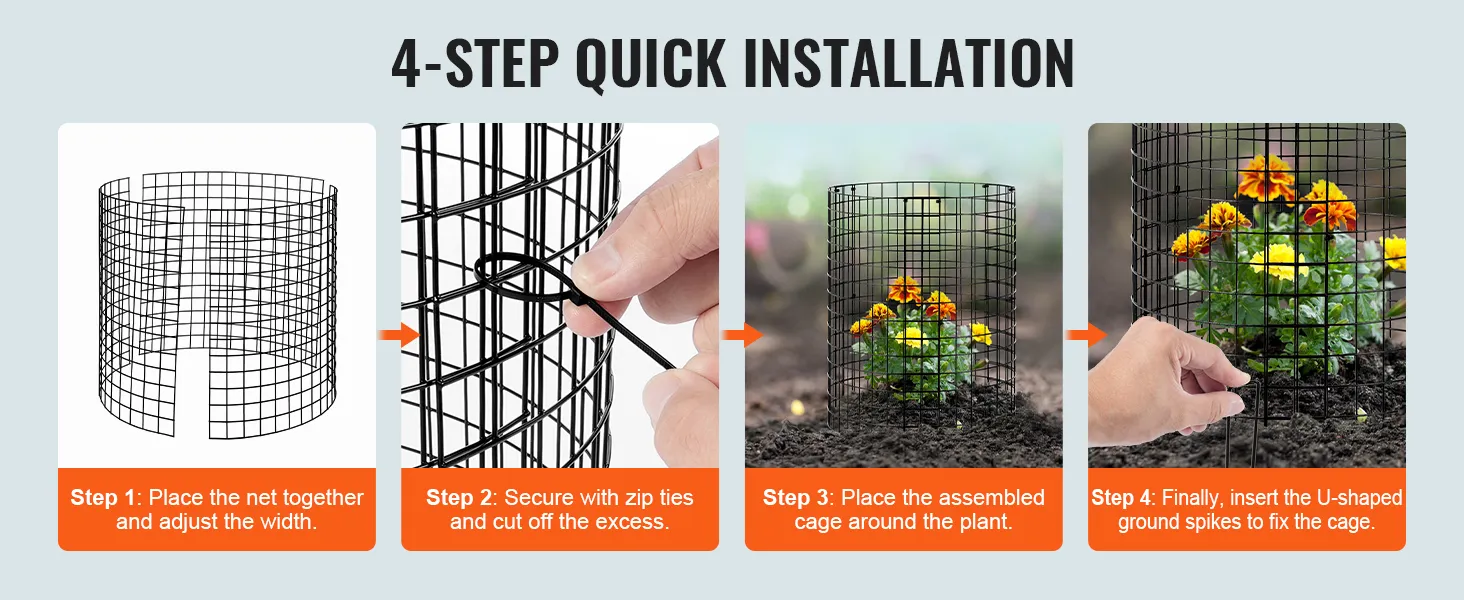 4-STEP QUICK INSTALLATION

Step 1: Place the net together and adjust the width.

Step 2: Secure with zip ties and cut off the excess.

Step 3: Place the assembled cage around the plant.

Step 4: Finally, insert the U-shaped ground spikes to fix the cage.