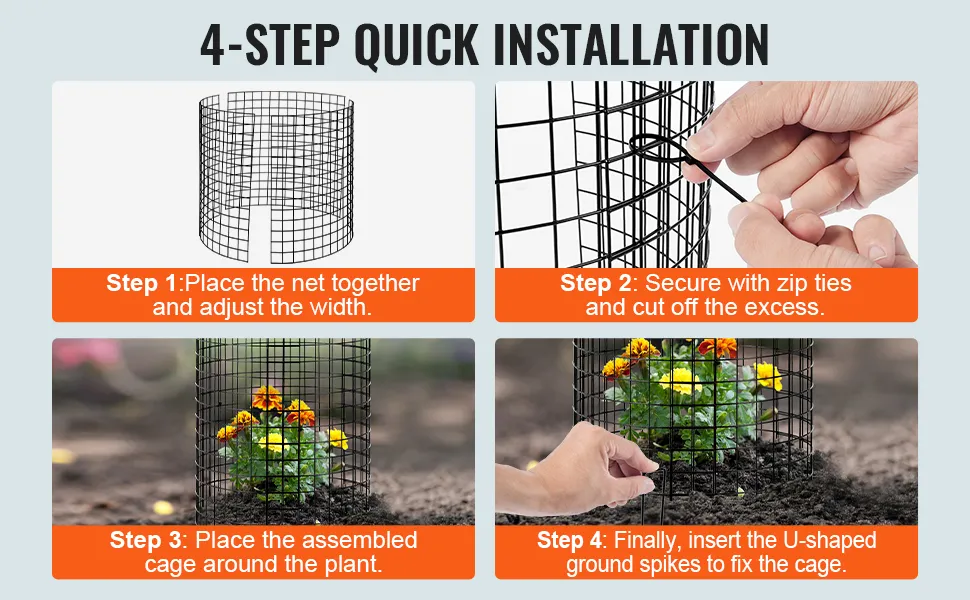 4-STEP QUICK INSTALLATION

Step 1:Place the net together and adjust the width.

Step 2: Secure with zip ties and cut off the excess.

Step 3: Place the assembled cage around the plant.

Step 4: Finally, insert the U-shaped ground spikes to fix the cage.