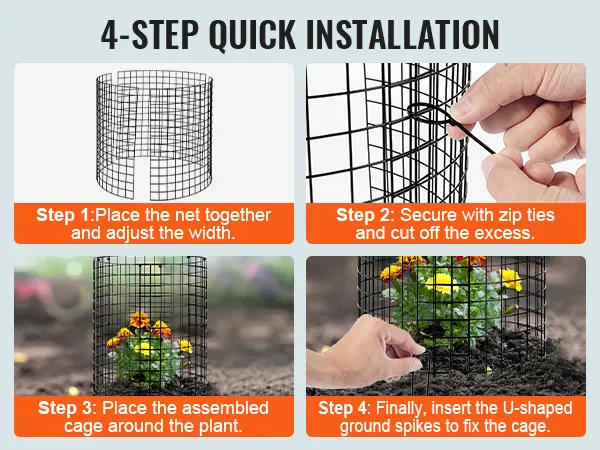 4-STEP QUICK INSTALLATION

Step 1:Place the net together and adjust the width.

Step 2: Secure with zip ties and cut off the excess.

Step 3: Place the assembled cage around the plant.

Step 4: Finally, insert the U-shaped ground spikes to fix the cage.