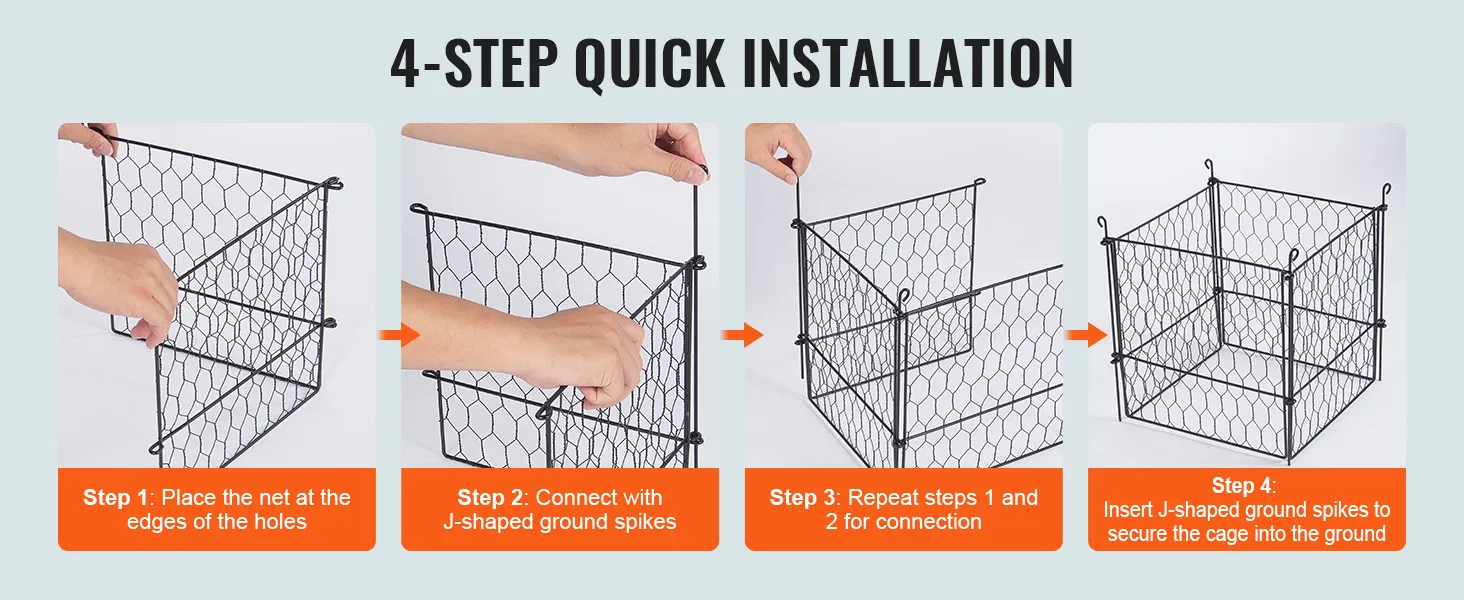 4-STEP QUICK INSTALLATION

Step 1: Place the net at the edges of the holes

Step 2: Connect with J-shaped ground spikes

Step 3: Repeat steps 1 and 2 for connection

Step 4: Insert J-shaped ground spikes to secure the cage into the ground