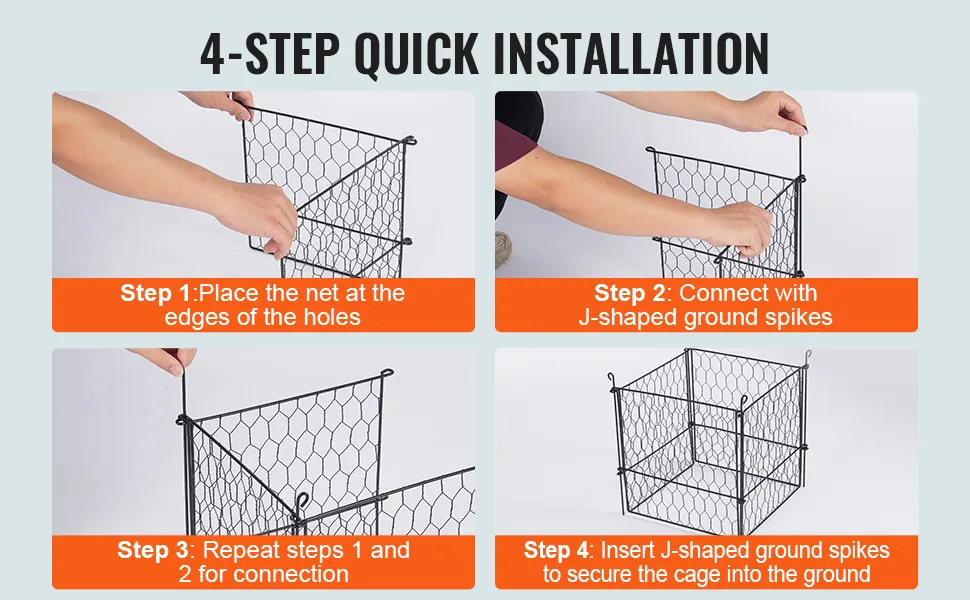 4-STEP QUICK INSTALLATION

Step 1:Place the net at the edges of the holes

Step 2: Connect with J-shaped ground spikes

Step 3: Repeat steps 1 and 2 for connection

Step 4: Insert J-shaped ground spikes to secure the cage into the ground