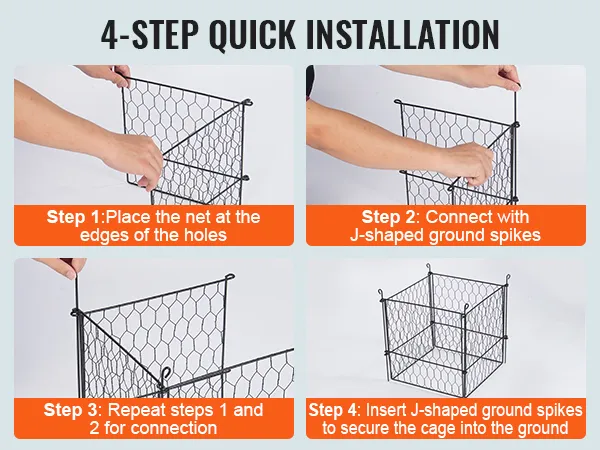 4-STEP QUICK INSTALLATION

Step 1:Place the net at the edges of the holes

Step 2: Connect with J-shaped ground spikes

Step 3: Repeat steps 1 and 2 for connection

Step 4: Insert J-shaped ground spikes to secure the cage into the ground