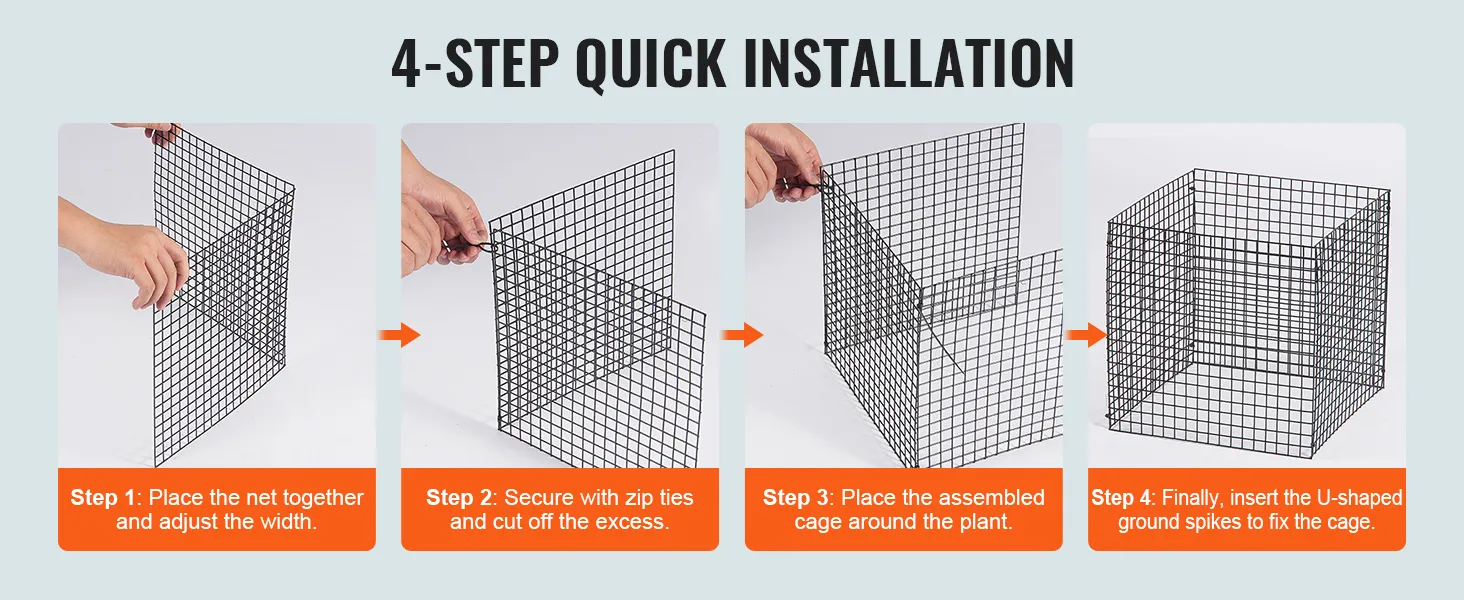 4-STEP QUICK INSTALLATION

Step 1: Place the net together and adjust the width.

Step 2: Secure with zip ties and cut off the excess.

Step 3: Place the assembled cage around the plant.

Step 4: Finally, insert the U-shaped ground spikes to fix the cage.