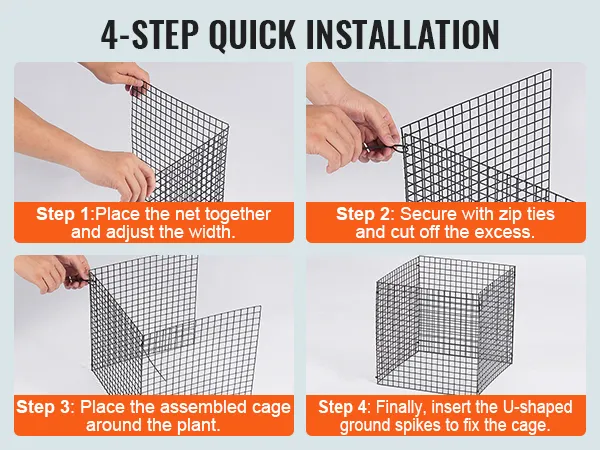 4-STEP QUICK INSTALLATION

Step 1:Place the net together and adjust the width.

Step 2: Secure with zip ties and cut off the excess.

Step 3: Place the assembled cage around the plant.

Step 4: Finally, insert the U-shaped ground spikes to fix the cage.