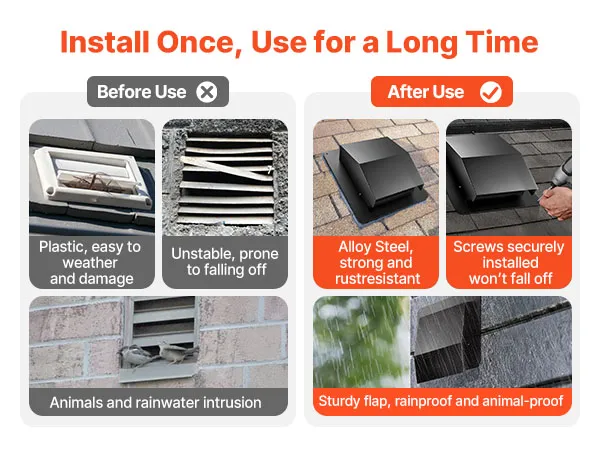 Install Once, Use for a Long Time

Before Use

Plastic, easy to weather and damage

Unstable, prone to falling off

Animals and rainwater intrusion

After Use

Alloy Steel, strong and rustresistant

Screws securely installed won't fall off

Sturdy flap, rainproof and animal-proof