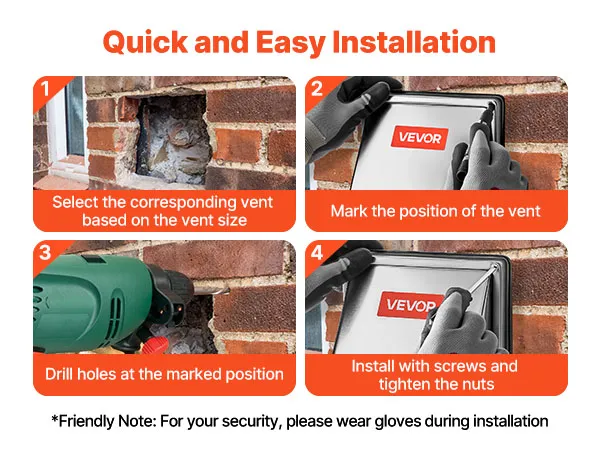 Quick and Easy Installation

1

Select the corresponding vent based on the vent size

2

VEVOR

Mark the position of the vent

3

Drill holes at the marked position

4

VEVOR

Install with screws and tighten the nuts

*Friendly Note: For your security, please wear gloves during installation