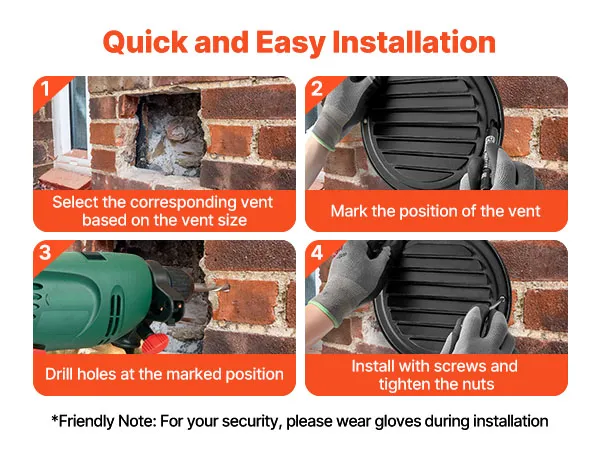 Quick and Easy Installation

1
Select the corresponding vent based on the vent size

2
Mark the position of the vent

3
Drill holes at the marked position

4
Install with screws and tighten the nuts

*Friendly Note: For your security, please wear gloves during installation