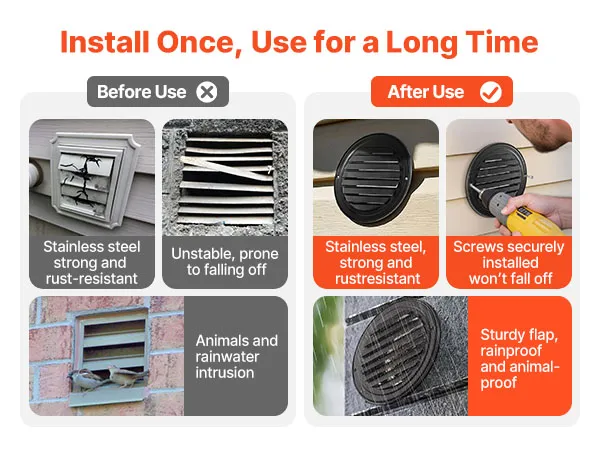 Install Once, Use for a Long Time

Before Use

Stainless steel strong and rust-resistant

Unstable, prone to falling off

Animals and rainwater intrusion

After Use

Stainless steel, strong and rustresistant

Screws securely installed won't fall off

Sturdy flap, rainproof and animal-proof