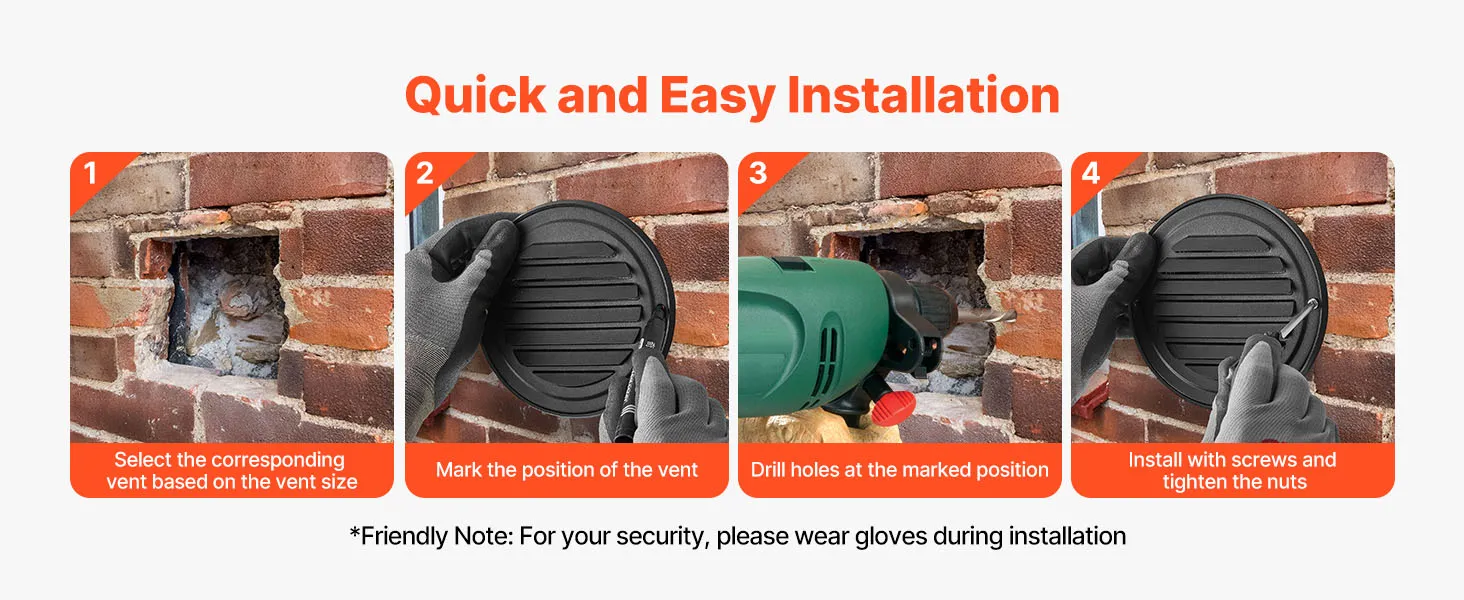 Quick and Easy Installation

1
Select the corresponding vent based on the vent size

2
Mark the position of the vent

3
Drill holes at the marked position

4
Install with screws and tighten the nuts

*Friendly Note: For your security, please wear gloves during installation