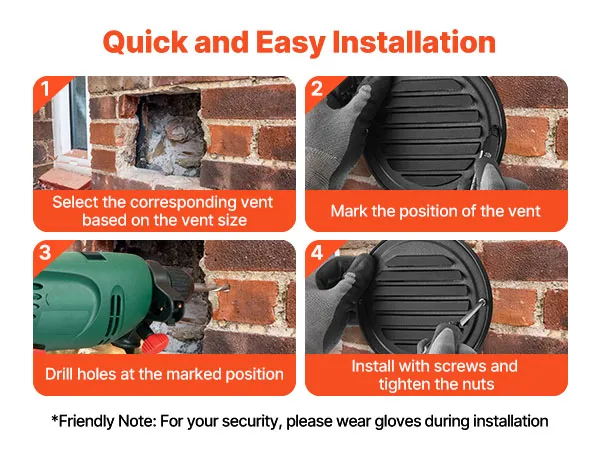 Quick and Easy Installation

1
Select the corresponding vent based on the vent size

2
Mark the position of the vent

3
Drill holes at the marked position

4
Install with screws and tighten the nuts

*Friendly Note: For your security, please wear gloves during installation