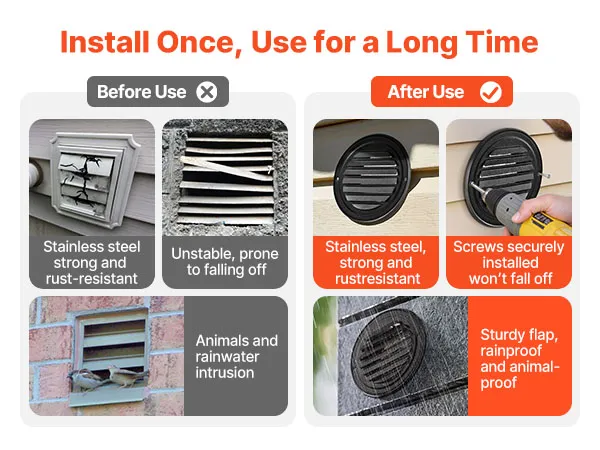 Install Once, Use for a Long Time

Before Use

Stainless steel strong and rust-resistant

Unstable, prone to falling off

Animals and rainwater intrusion

After Use

Stainless steel, strong and rustresistant

Screws securely installed won't fall off

Sturdy flap, rainproof and animal-proof