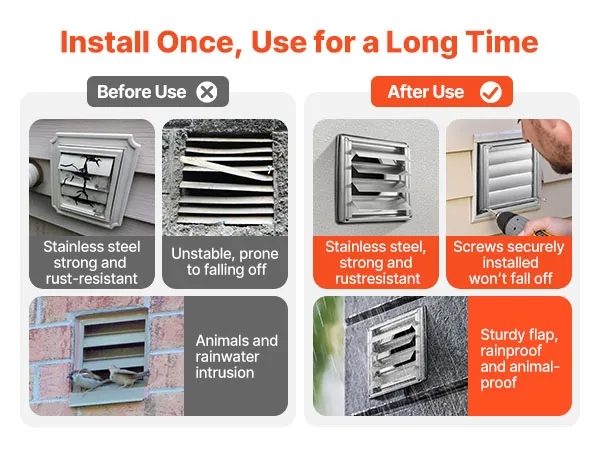 Install Once, Use for a Long Time

Before Use

Stainless steel strong and rust-resistant

Unstable, prone to falling off

Animals and rainwater intrusion

After Use

Stainless steel, strong and rustresistant

Screws securely installed won't fall off

Sturdy flap, rainproof and animal-proof