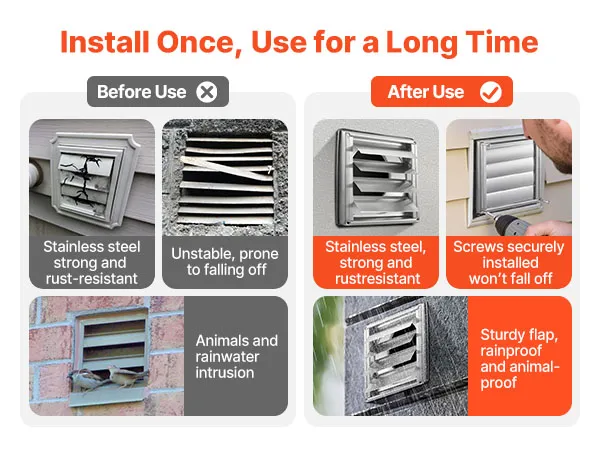 Install Once, Use for a Long Time

Before Use

Stainless steel strong and rust-resistant

Unstable, prone to falling off

Animals and rainwater intrusion

After Use

Stainless steel, strong and rustresistant

Screws securely installed won't fall off

Sturdy flap, rainproof and animal-proof