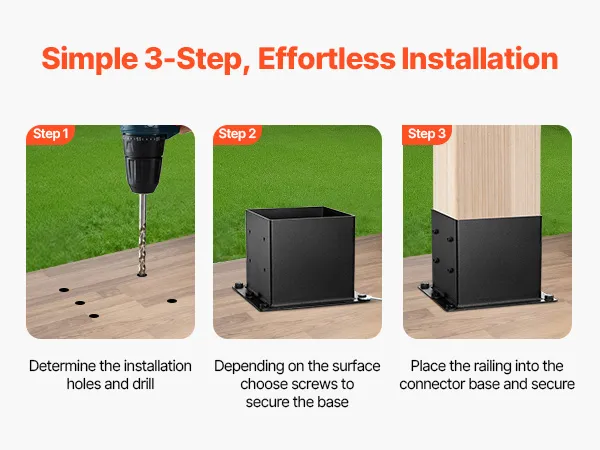 Simple 3-Step, Effortless Installation

Step 1

Determine the installation holes and drill

Step 2

Depending on the surface choose screws to secure the base

Step 3

Place the railing into the connector base and secure