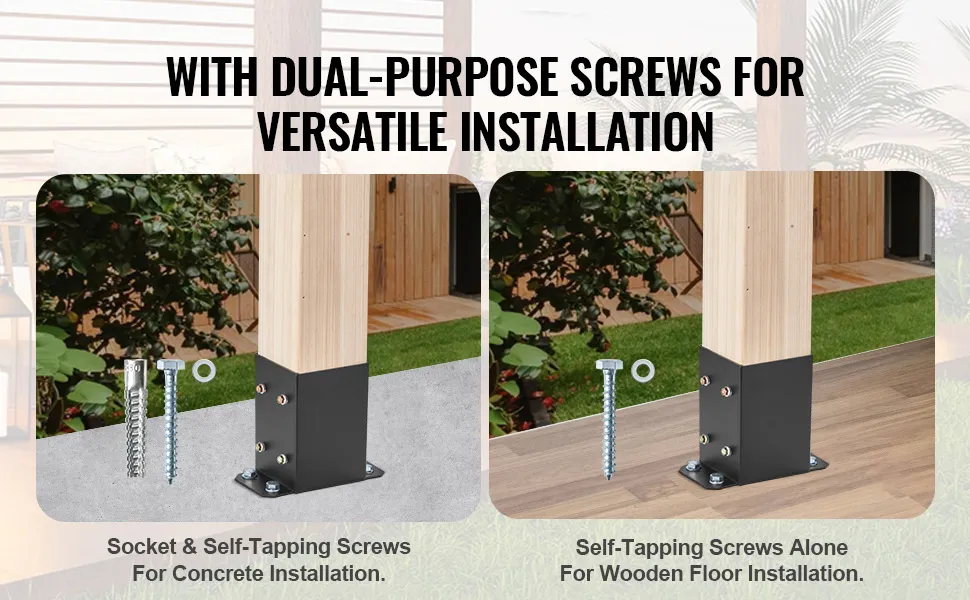 WITH DUAL-PURPOSE SCREWS FOR VERSATILE INSTALLATION

Socket & Self-Tapping Screws
For Concrete Installation.

Self-Tapping Screws Alone
For Wooden Floor Installation.