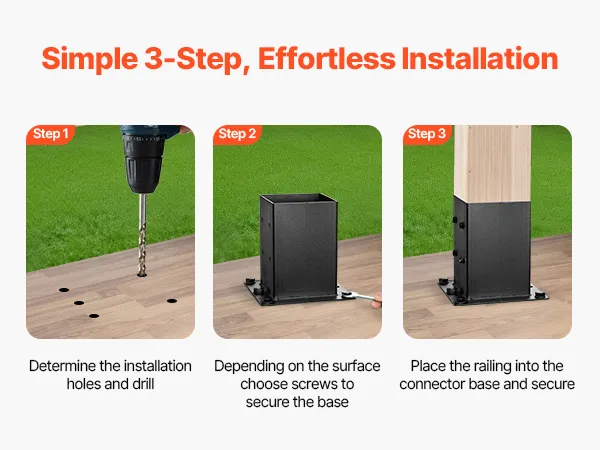 Simple 3-Step, Effortless Installation

Step 1

Determine the installation holes and drill

Step 2

Depending on the surface choose screws to secure the base

Step 3

Place the railing into the connector base and secure