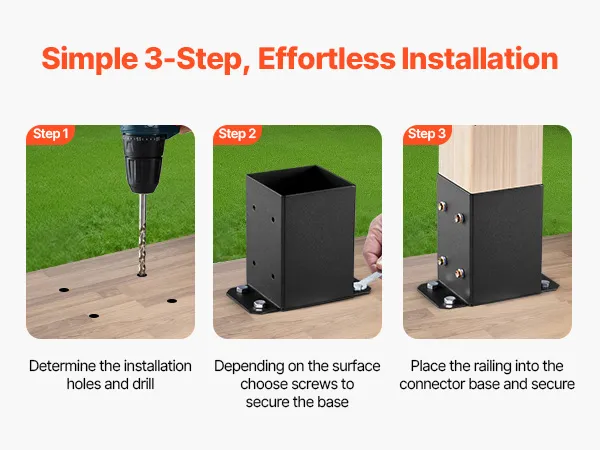 Simple 3-Step, Effortless Installation

Step 1

Determine the installation holes and drill

Step 2

Depending on the surface choose screws to secure the base

Step 3

Place the railing into the connector base and secure