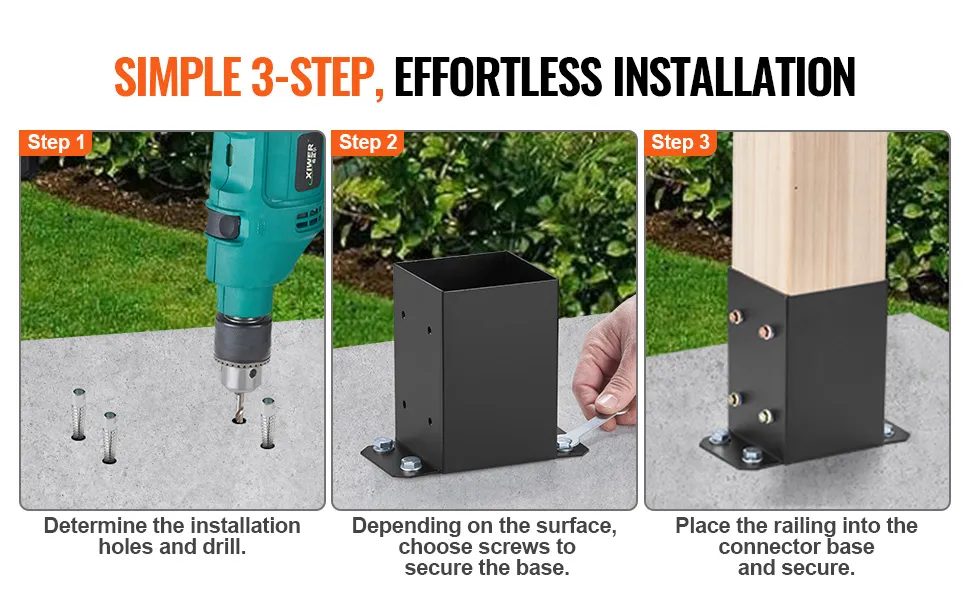 SIMPLE 3-STEP, EFFORTLESS INSTALLATION

Step 1

XIWER

Determine the installation holes and drill.

Step 2

Depending on the surface, choose screws to secure the base.

Step 3

Place the railing into the connector base and secure.