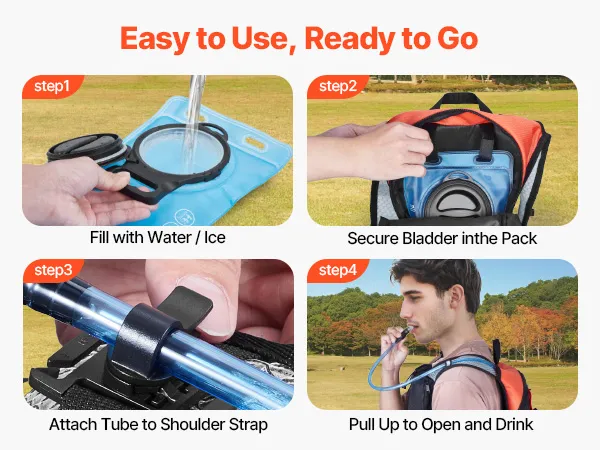 Easy to Use, Ready to Go

step1

Fill with Water / Ice

step2

Secure Bladder inthe Pack

step3

Attach Tube to Shoulder Strap

step4

Pull Up to Open and Drink