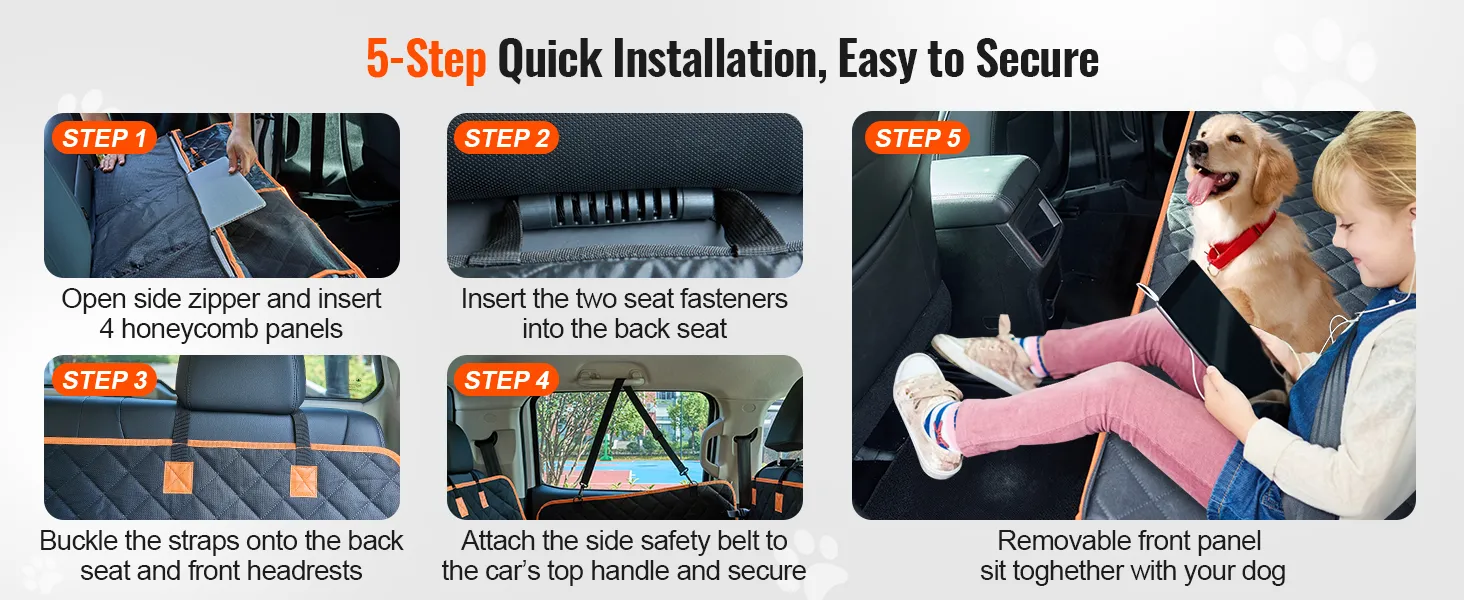 5-Step Quick Installation, Easy to Secure

STEP 1

Open side zipper and insert 4 honeycomb panels

STEP 2

Insert the two seat fasteners into the back seat

STEP 3

Buckle the straps onto the back seat and front headrests

STEP 4

Attach the side safety belt to the car's top handle and secure

STEP 5

Removable front panel sit toghether with your dog