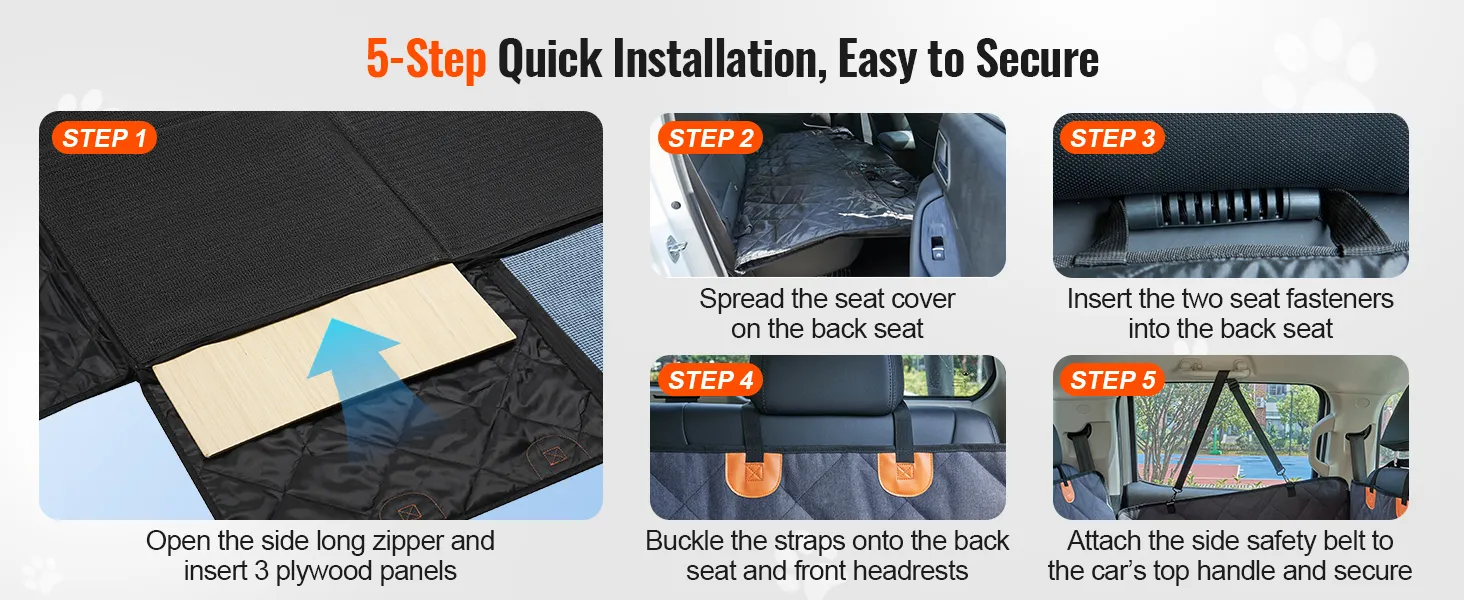 5-Step Quick Installation, Easy to Secure

STEP 1

Open the side long zipper and insert 3 plywood panels

STEP 2

Spread the seat cover on the back seat

STEP 3

Insert the two seat fasteners into the back seat

STEP 4

Buckle the straps onto the back seat and front headrests

STEP 5

Attach the side safety belt to the car's top handle and secure