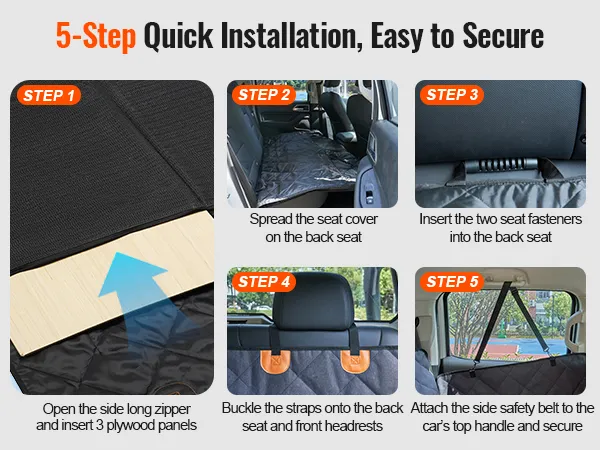 5-Step Quick Installation, Easy to Secure

STEP 1

Open the side long zipper and insert 3 plywood panels

STEP 2

Spread the seat cover on the back seat

STEP 3

Insert the two seat fasteners into the back seat

STEP 4

Buckle the straps onto the back seat and front headrests

STEP 5

Attach the side safety belt to the car's top handle and secure