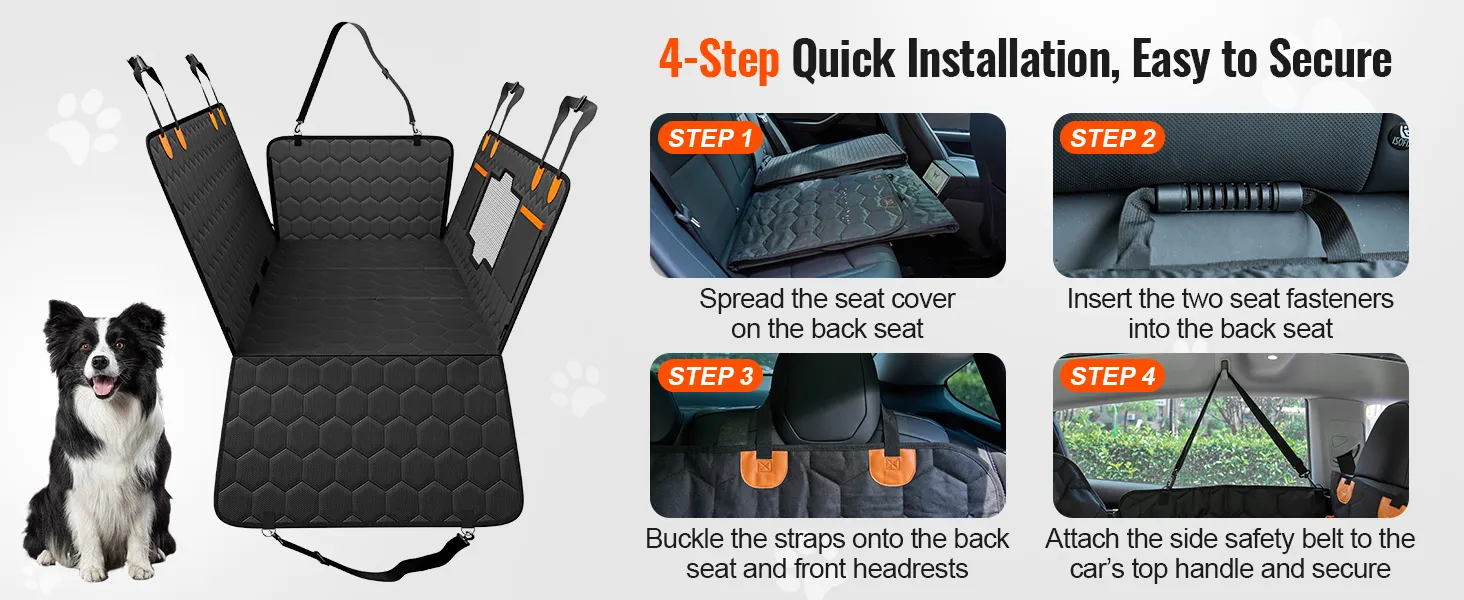 4-Step Quick Installation, Easy to Secure

STEP 1
Spread the seat cover on the back seat

STEP 2
Insert the two seat fasteners into the back seat

STEP 3
Buckle the straps onto the back seat and front headrests

STEP 4
Attach the side safety belt to the car's top handle and secure