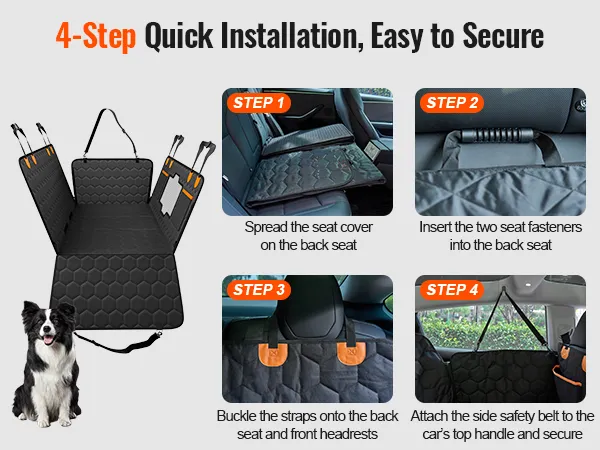 4-Step Quick Installation, Easy to Secure

STEP 1

Spread the seat cover on the back seat

STEP 2

Insert the two seat fasteners into the back seat

STEP 3

Buckle the straps onto the back seat and front headrests

STEP 4

Attach the side safety belt to the car's top handle and secure