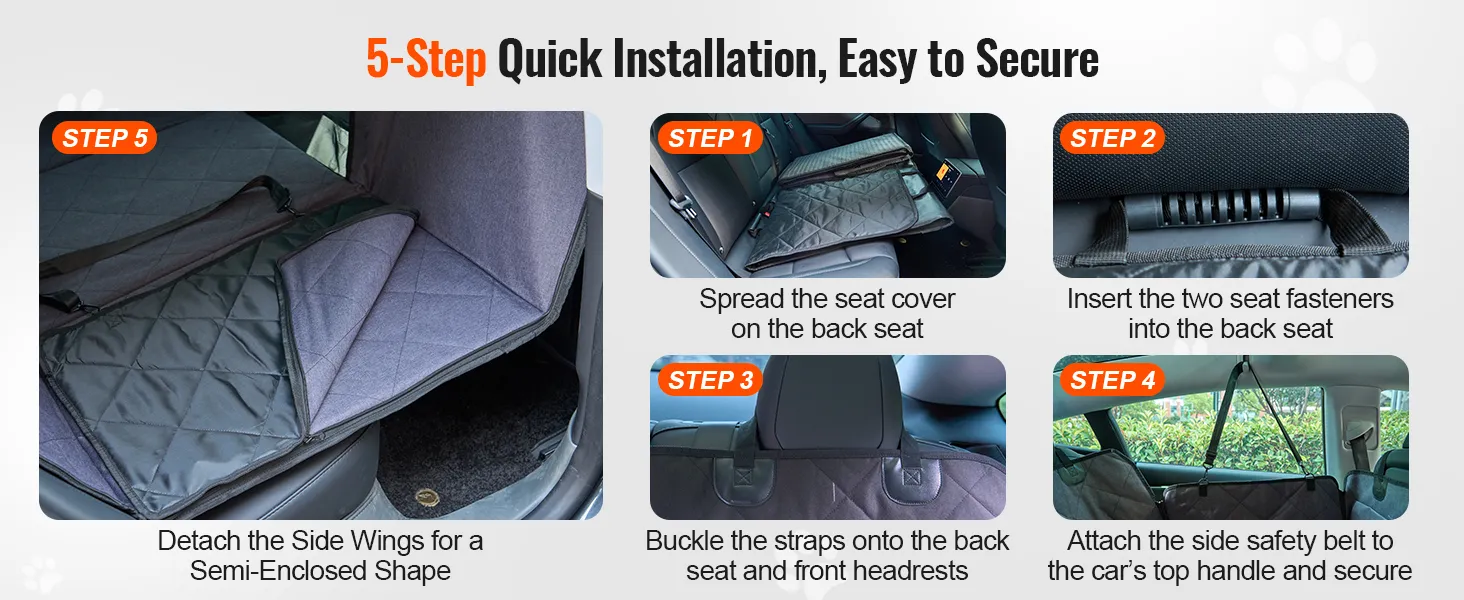 5-Step Quick Installation, Easy to Secure

STEP 5

Detach the Side Wings for a Semi-Enclosed Shape

STEP 1

Spread the seat cover on the back seat

STEP 2

Insert the two seat fasteners into the back seat

STEP 3

Buckle the straps onto the back seat and front headrests

STEP 4

Attach the side safety belt to the car's top handle and secure