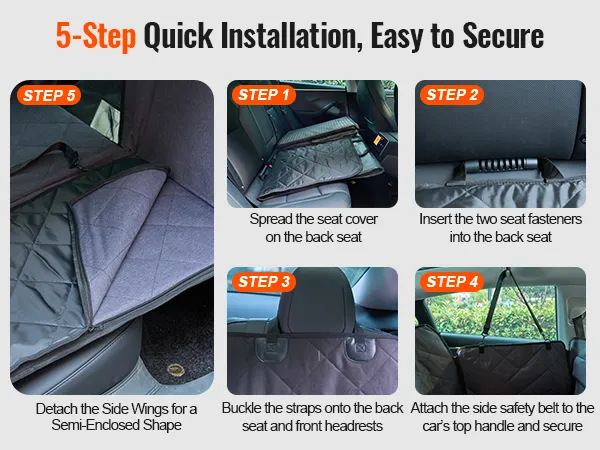 5-Step Quick Installation, Easy to Secure

STEP 5

Detach the Side Wings for a Semi-Enclosed Shape

STEP 1

Spread the seat cover on the back seat

STEP 2

Insert the two seat fasteners into the back seat

STEP 3

Buckle the straps onto the back seat and front headrests

STEP 4

Attach the side safety belt to the car's top handle and secure