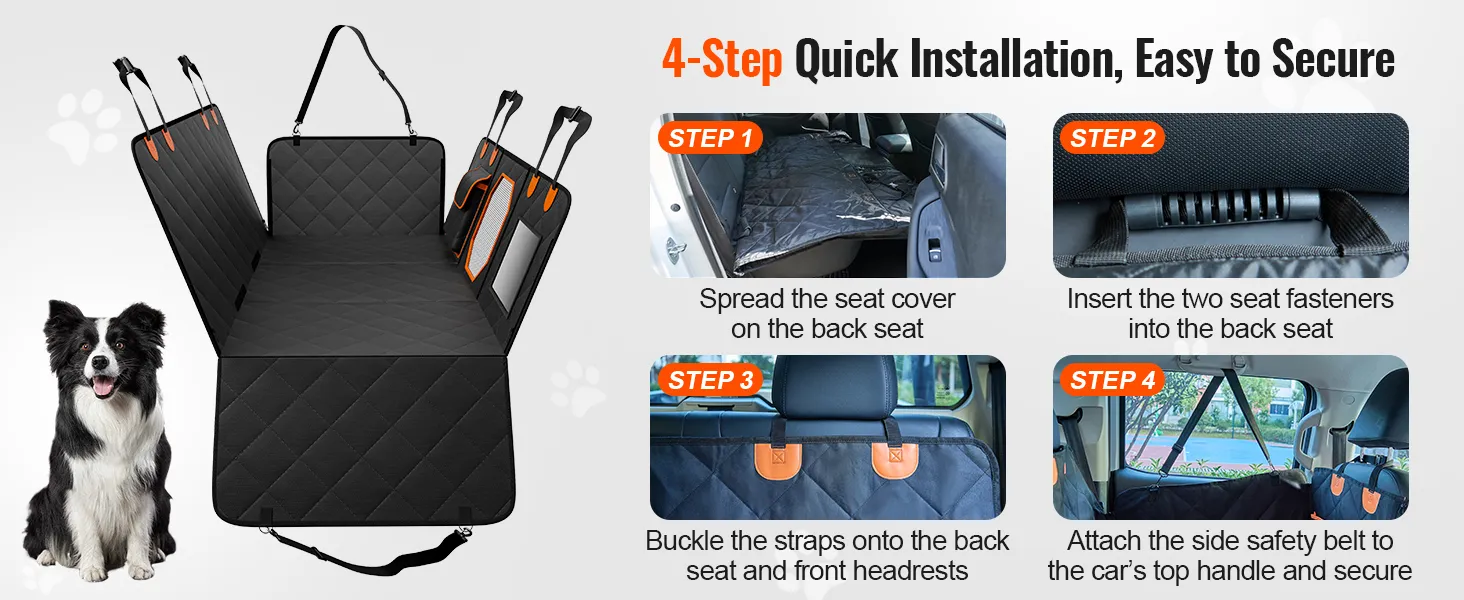 4-Step Quick Installation, Easy to Secure

STEP 1
Spread the seat cover on the back seat

STEP 2
Insert the two seat fasteners into the back seat

STEP 3
Buckle the straps onto the back seat and front headrests

STEP 4
Attach the side safety belt to the car's top handle and secure