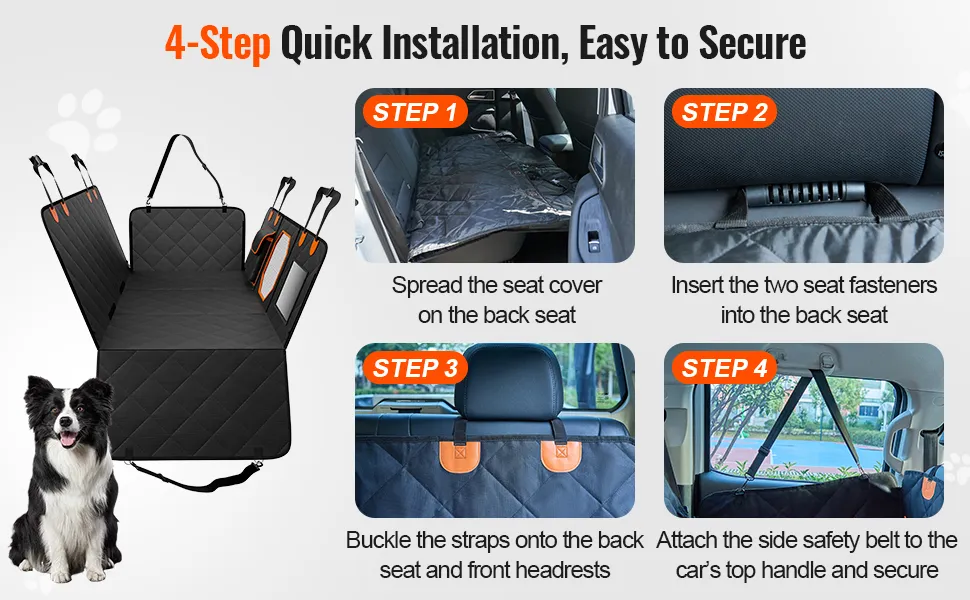 4-Step Quick Installation, Easy to Secure

STEP 1

Spread the seat cover on the back seat

STEP 2

Insert the two seat fasteners into the back seat

STEP 3

Buckle the straps onto the back seat and front headrests

STEP 4

Attach the side safety belt to the car's top handle and secure