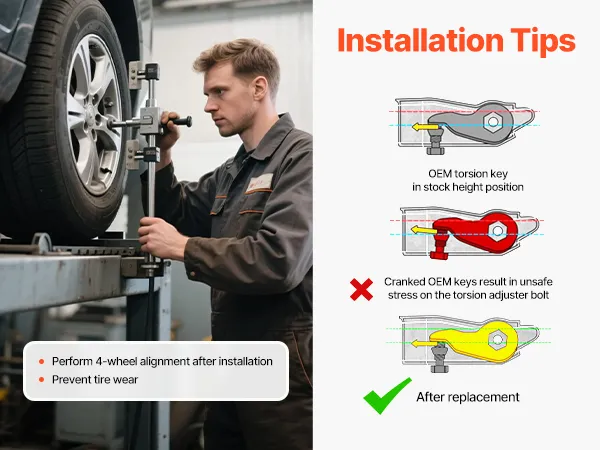 Installation Tips

OEM torsion key in stock height position

Cranked OEM keys result in unsafe stress on the torsion adjuster bolt

After replacement

- Perform 4-wheel alignment after installation
- Prevent tire wear