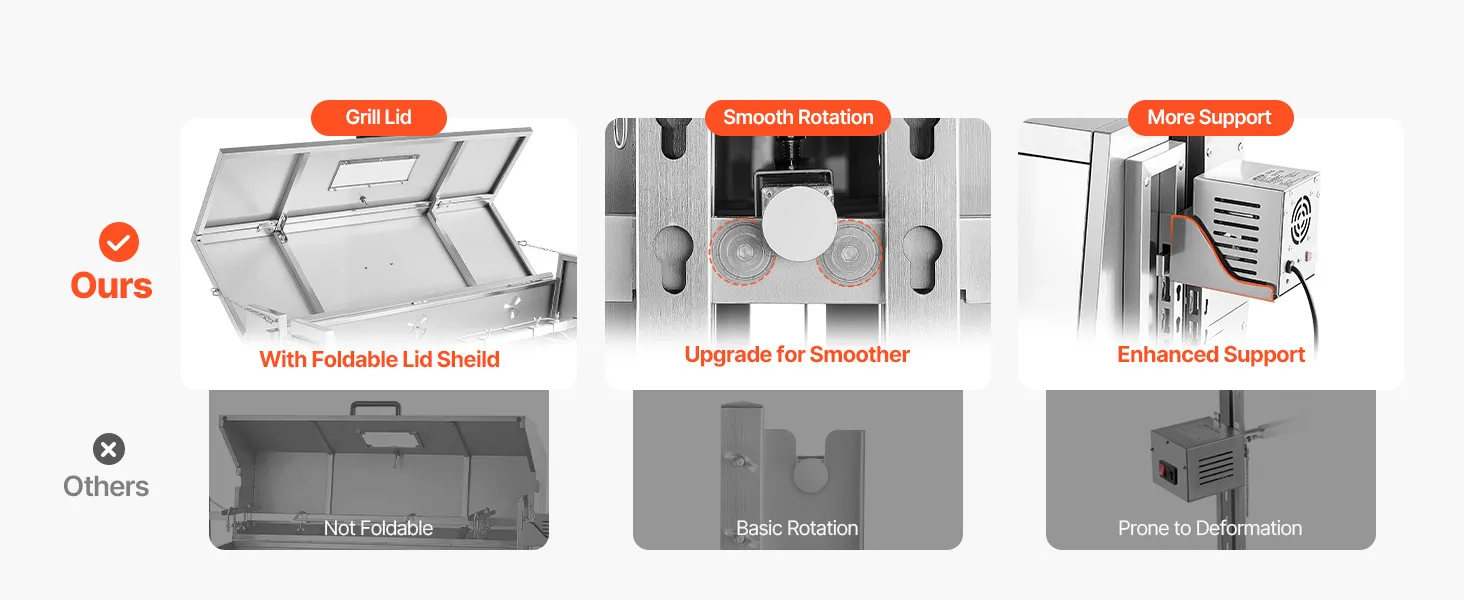 Grill Lid

Smooth Rotation

More Support

Ours

With Foldable Lid Sheild

Upgrade for Smoother

Enhanced Support

Others

Not Foldable

Basic Rotation

Prone to Deformation