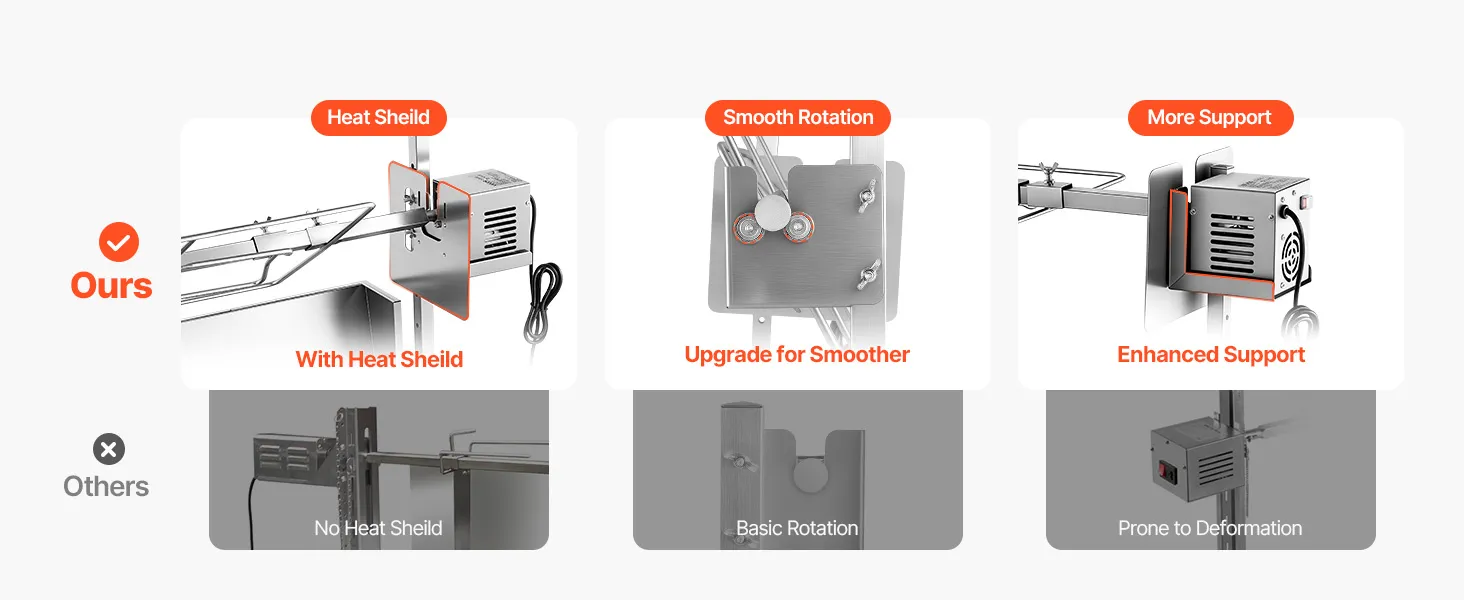 Heat Sheild

Smooth Rotation

More Support

Ours

With Heat Sheild

Upgrade for Smoother

Enhanced Support

Others

No Heat Sheild

Basic Rotation

Prone to Deformation