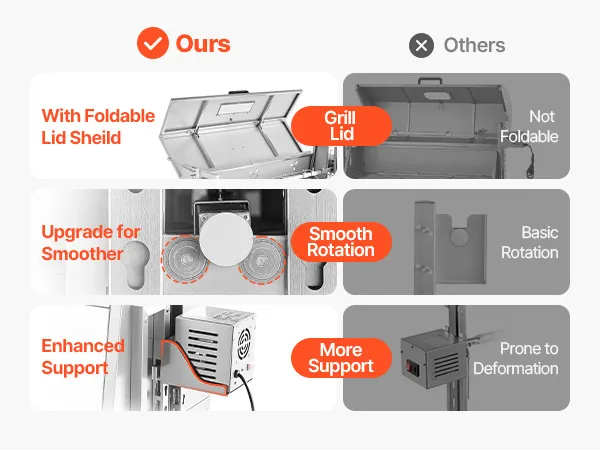 Ours

Others

With Foldable Lid Sheild

Grill Lid

Not Foldable

Upgrade for Smoother

Smooth Rotation

Basic Rotation

Enhanced Support

More Support

Prone to Deformation